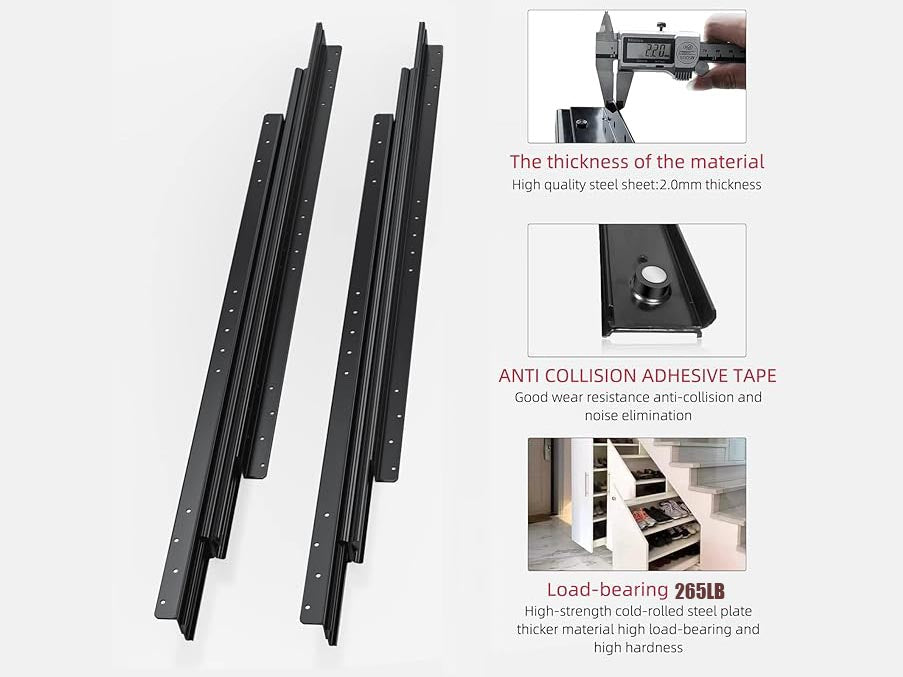 2.20

The thickness of the material
High quality steel sheet:2.0mm thickness

ANTI COLLISION ADHESIVE TAPE
Good wear resistance anti-collision and noise elimination

Load-bearing 265LB
High-strength cold-rolled steel plate thicker material high load-bearing and high hardness