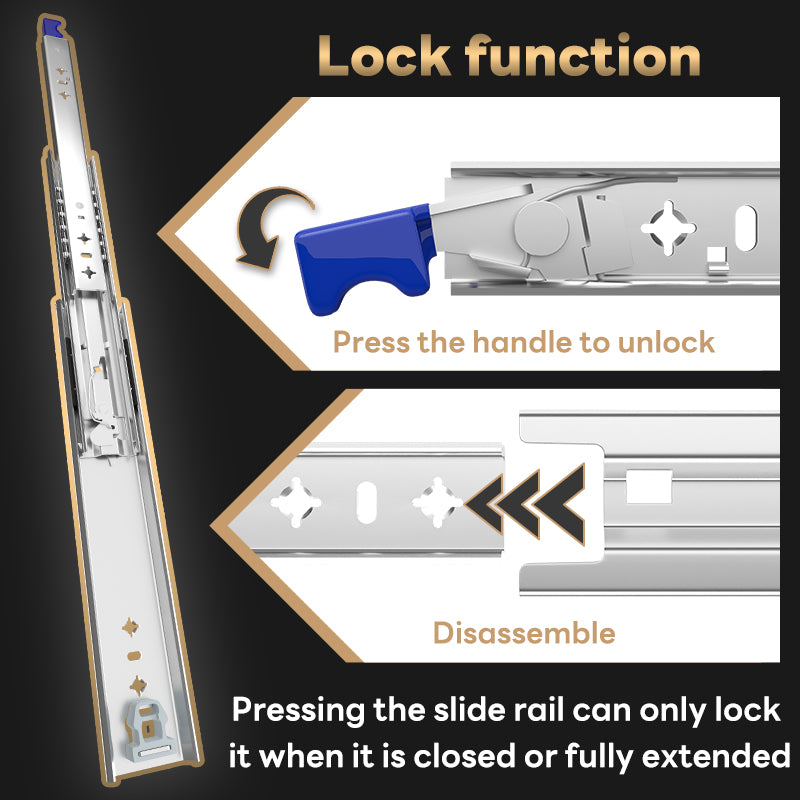 Lock function

Press the handle to unlock

Disassemble

Pressing the slide rail can only lock it when it is closed or fully extended