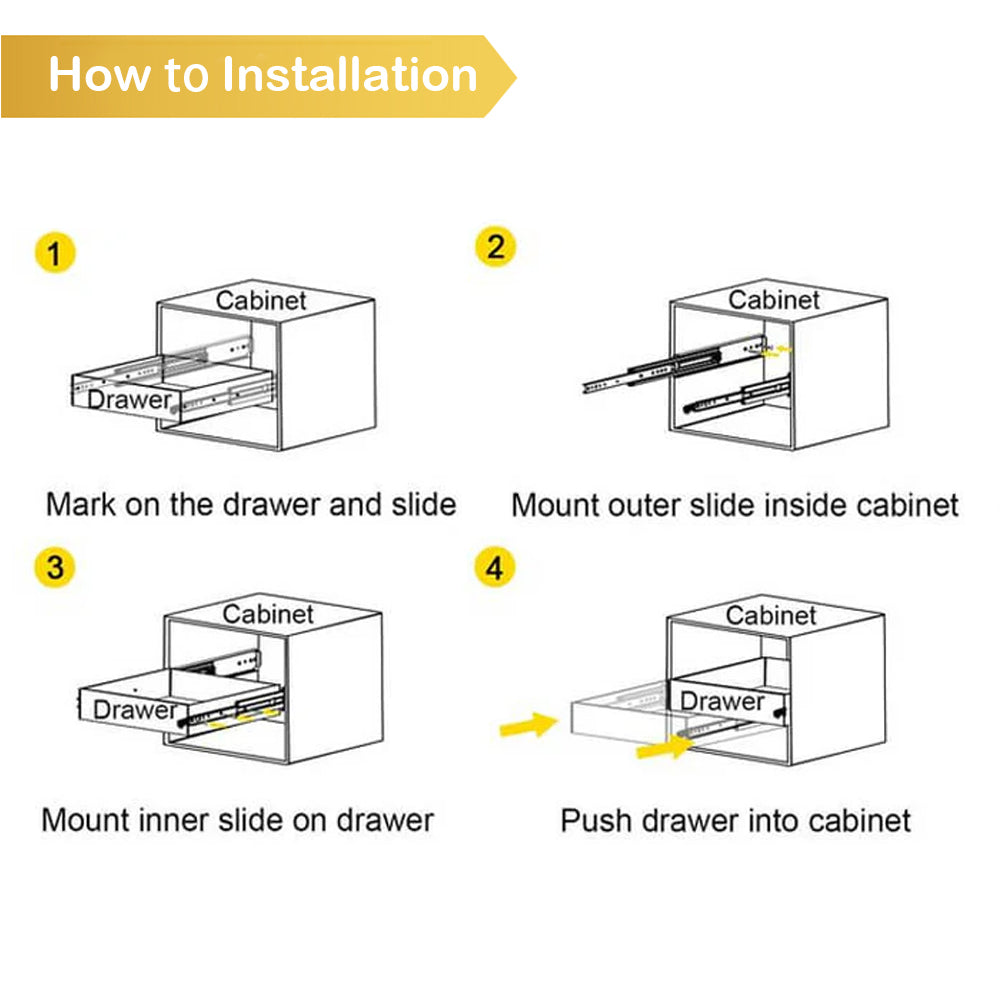 How to Installation

1

Cabinet

Drawer

Mark on the drawer and slide

2

Cabinet

Mount outer slide inside cabinet

3

Cabinet

Drawer

Mount inner slide on drawer

4

Cabinet

Drawer

Push drawer into cabinet