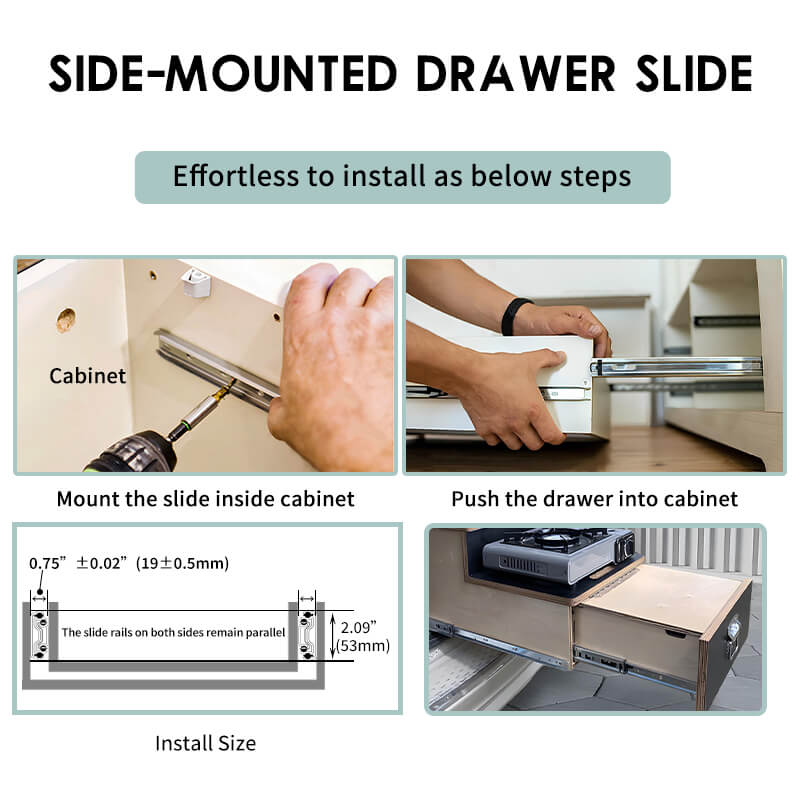 SIDE-MOUNTED DRAWER SLIDE

Effortless to install as below steps

Cabinet

Mount the slide inside cabinet

Push the drawer into cabinet

0.75" ±0.02" (19±0.5mm)

The slide rails on both sides remain parallel

2.09" (53mm)

Install Size