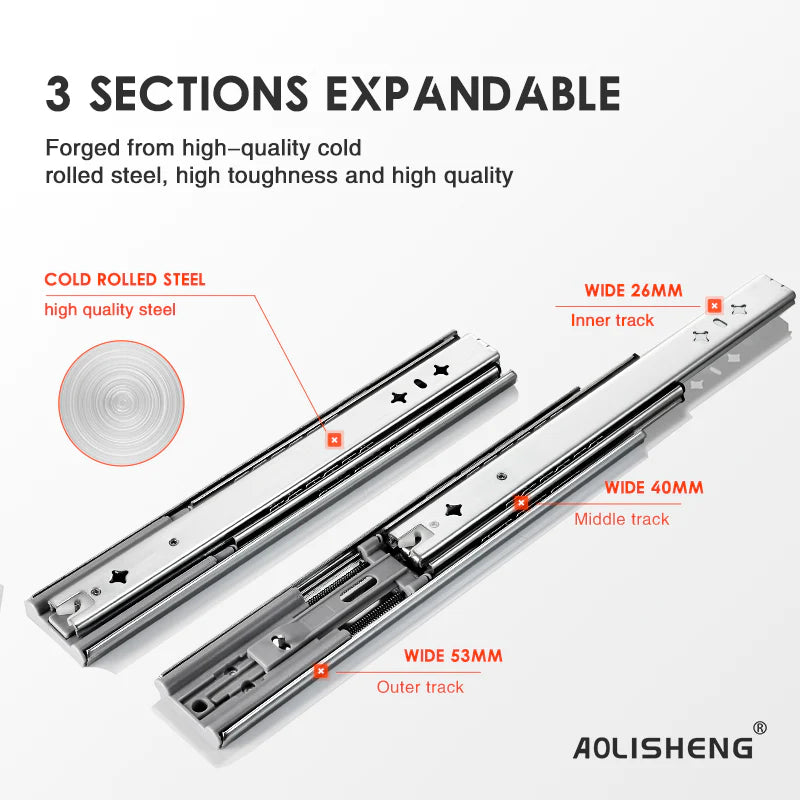 3 SECTIONS EXPANDABLE

Forged from high–quality cold rolled steel, high toughness and high quality

COLD ROLLED STEEL
high quality steel

WIDE 26MM
Inner track

WIDE 40MM
Middle track

WIDE 53MM
Outer track

AOLISHENG®