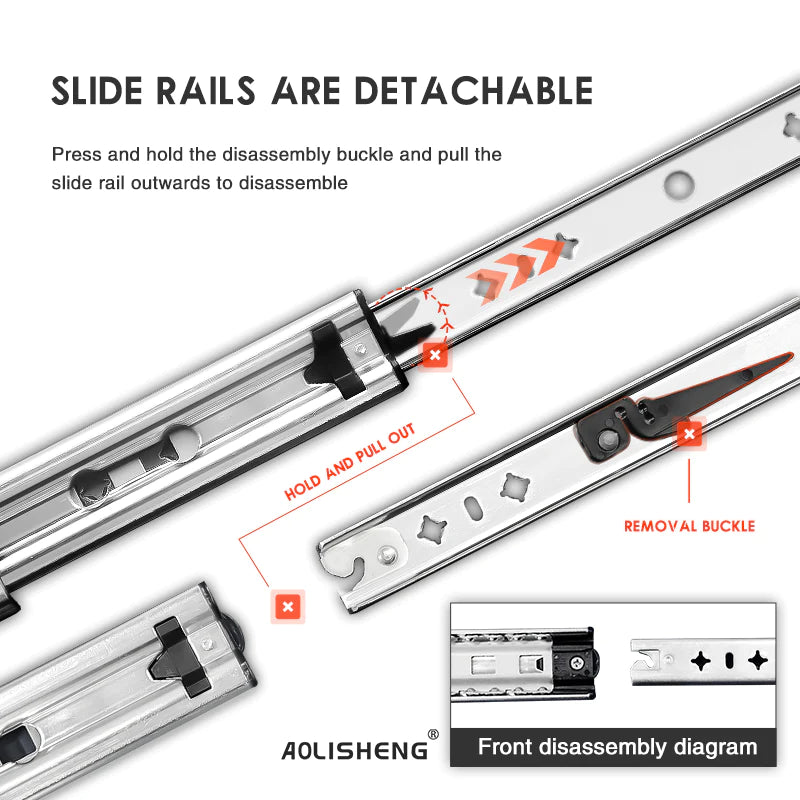 SLIDE RAILS ARE DETACHABLE

Press and hold the disassembly buckle and pull the slide rail outwards to disassemble

HOLD AND PULL OUT

REMOVAL BUCKLE

AOLISHENG®

Front disassembly diagram