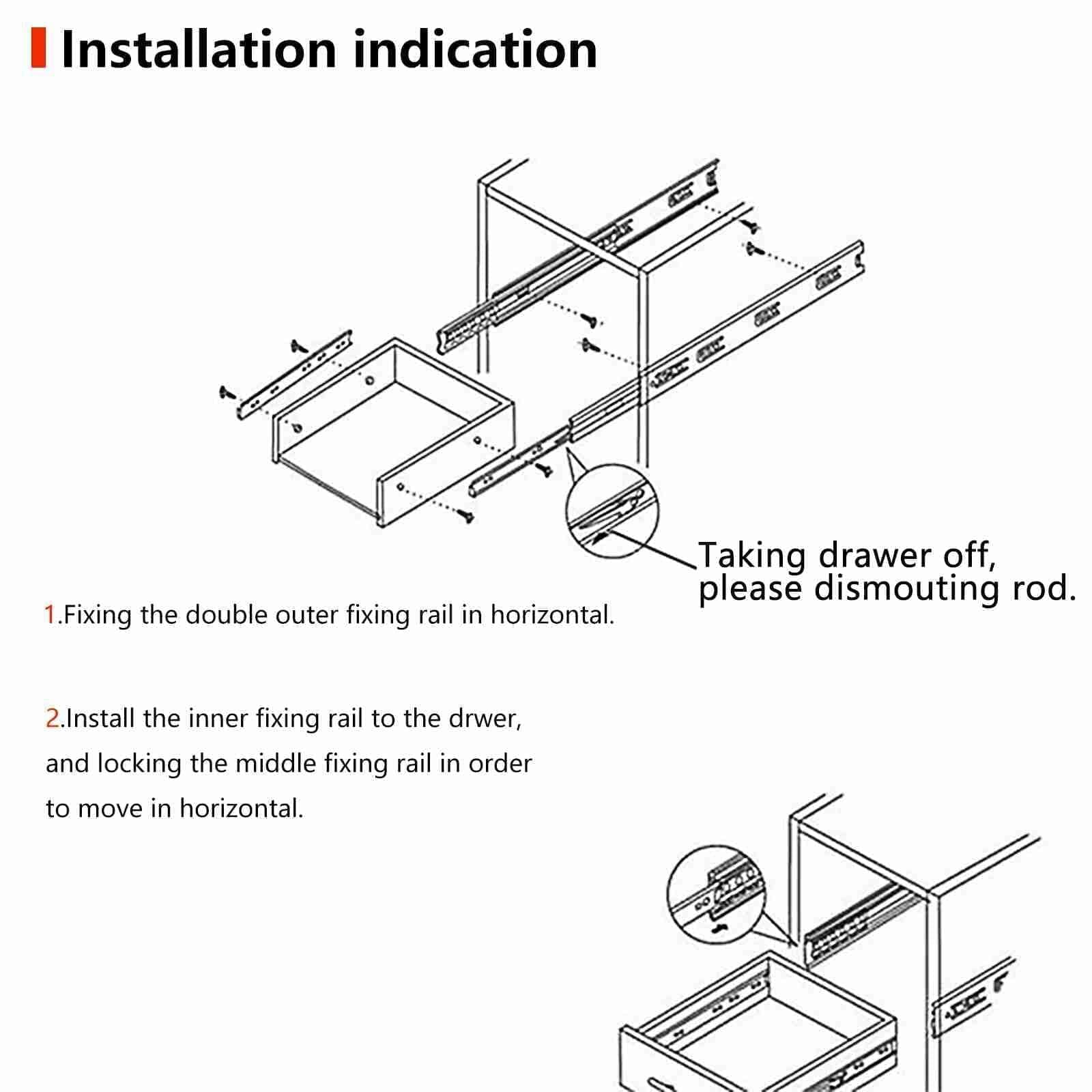 Installation indication

Taking drawer off, please dismouting rod.

1.Fixing the double outer fixing rail in horizontal.

2.Install the inner fixing rail to the drwer, and locking the middle fixing rail in order to move in horizontal.