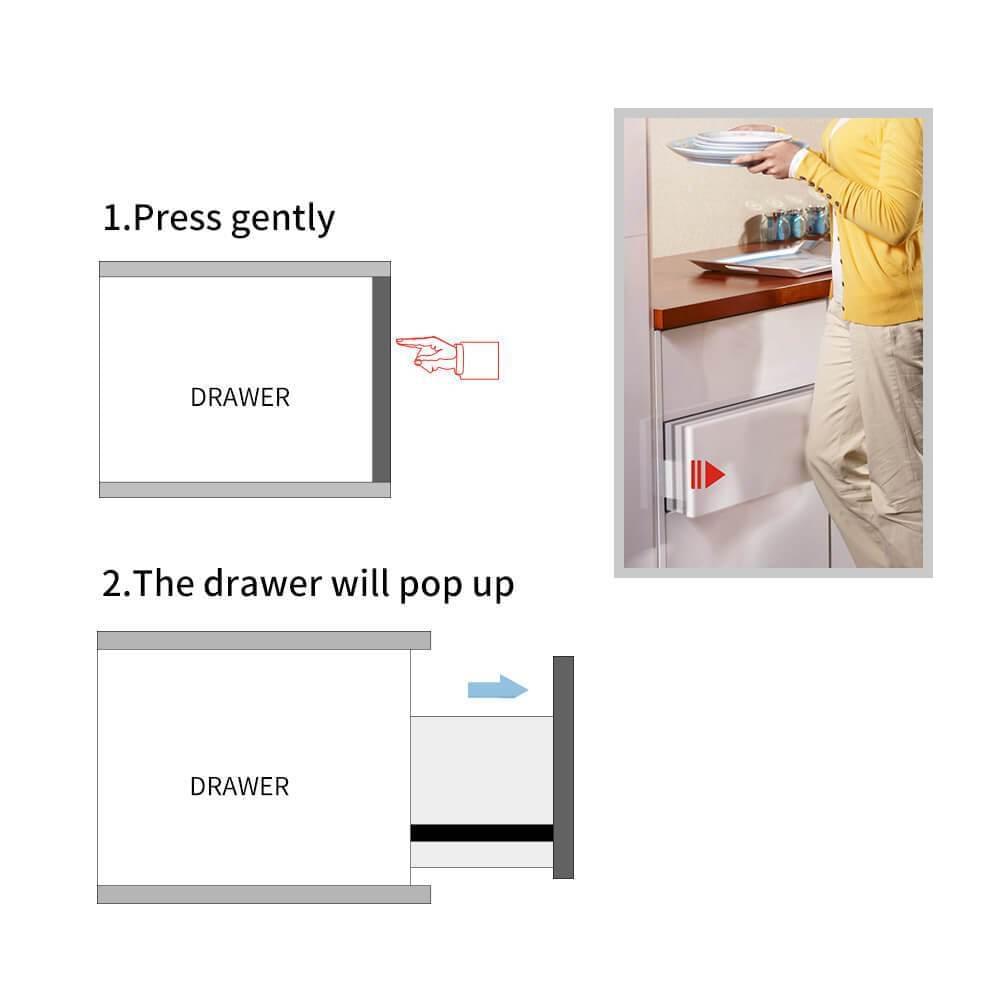 1.Press gently

DRAWER

2.The drawer will pop up

DRAWER