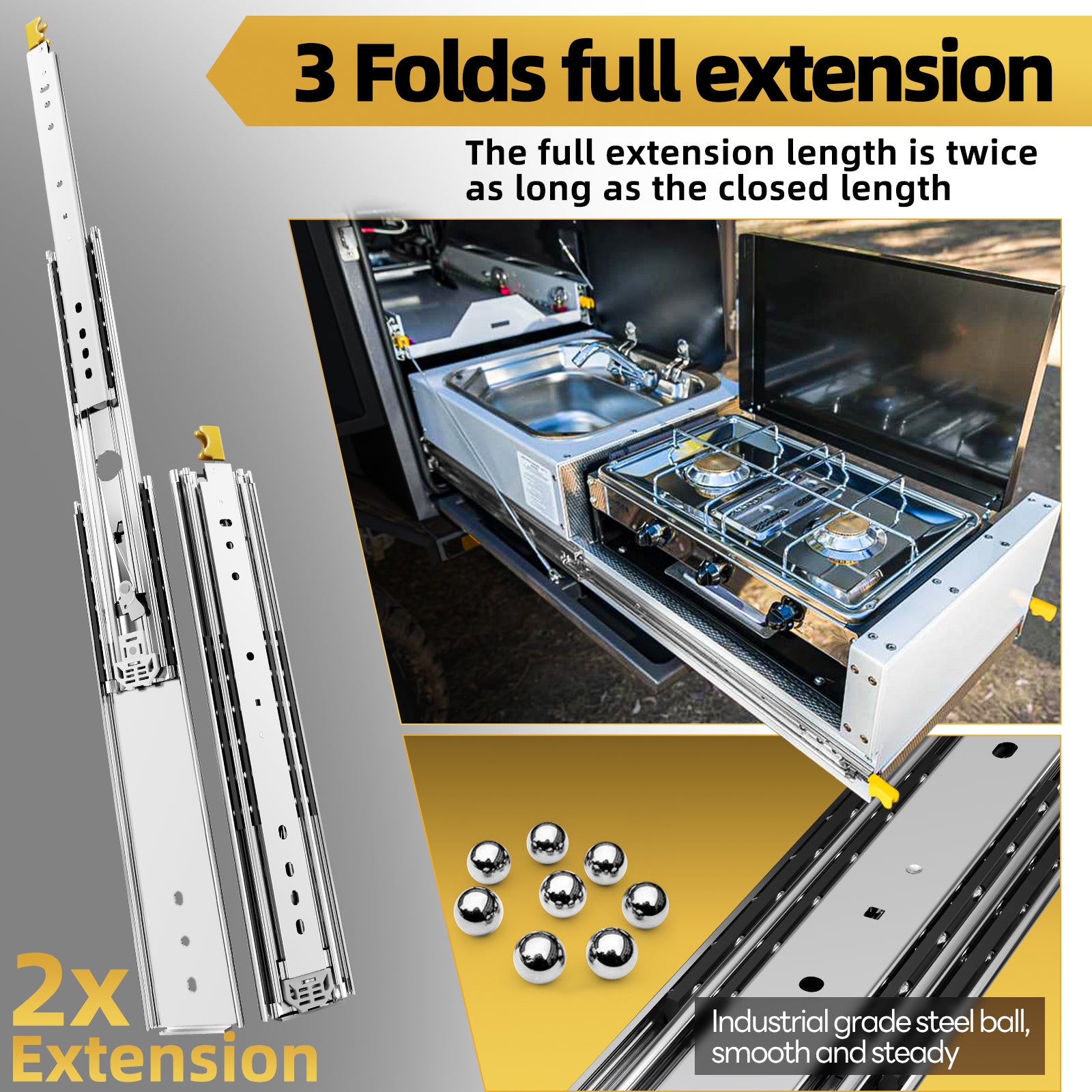 3 Folds full extension

The full extension length is twice as long as the closed length

2x Extension

Industrial grade steel ball, smooth and steady