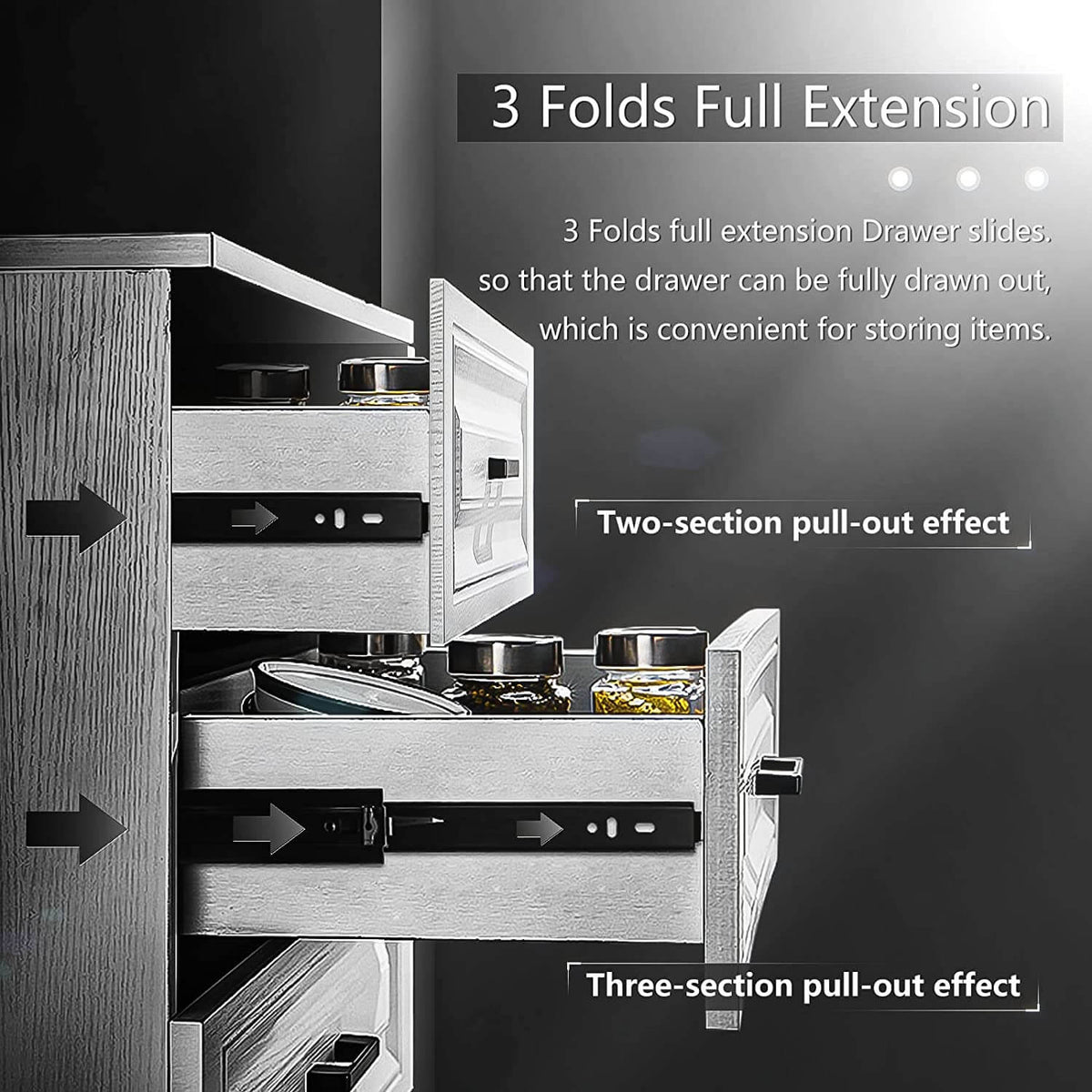 3 Folds Full Extension

3 Folds full extension Drawer slides. so that the drawer can be fully drawn out, which is convenient for storing items.

Two-section pull-out effect

Three-section pull-out effect